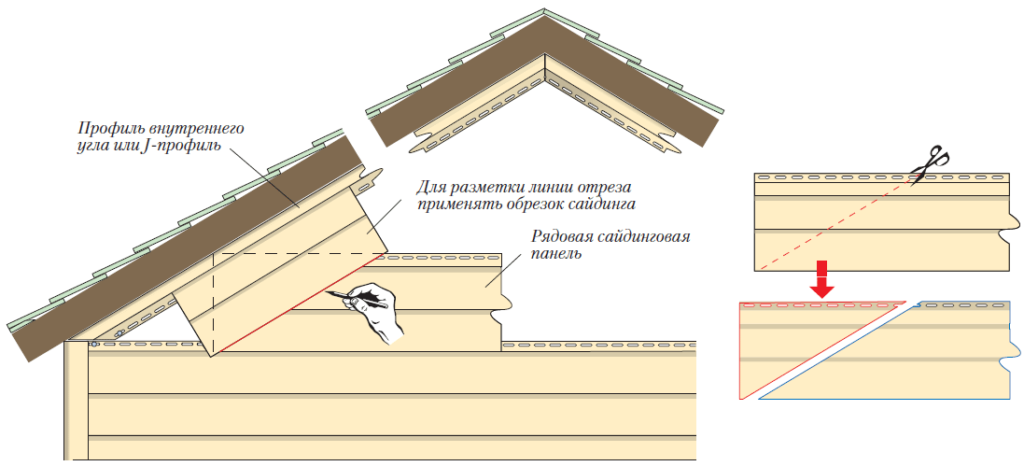 Профиль внутреннего угла или J-профиль

Для разметки линии отреза применять обрезок сайдинга

Рядовая сайдинговая панель