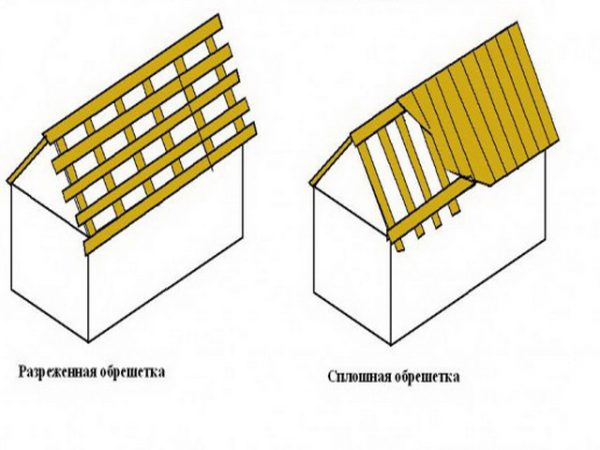 Разреженная обрешетка

Сплошная обрешетка