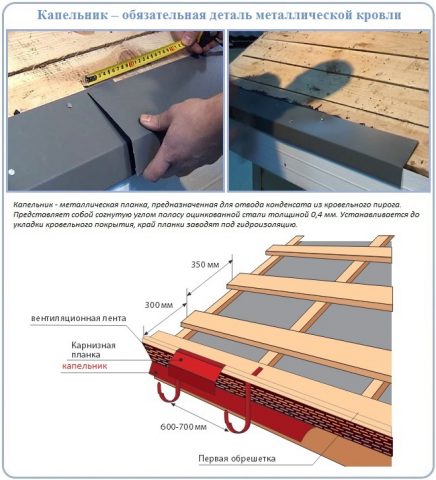 Капельник – обязательная деталь металлической кровли

Капельник - металлическая планка, предназначенная для отвода конденсата из кровельного пирога. Представляет собой согнутую углом полосу оцинкованной стали толщиной 0,4 мм. Устанавливается до укладки кровельного покрытия, край планки заводят под гидроизоляцию.

350 мм

300 мм

вентиляционная лента

Карнизная планка

капельник

600-700 мм

Первая обрешетка