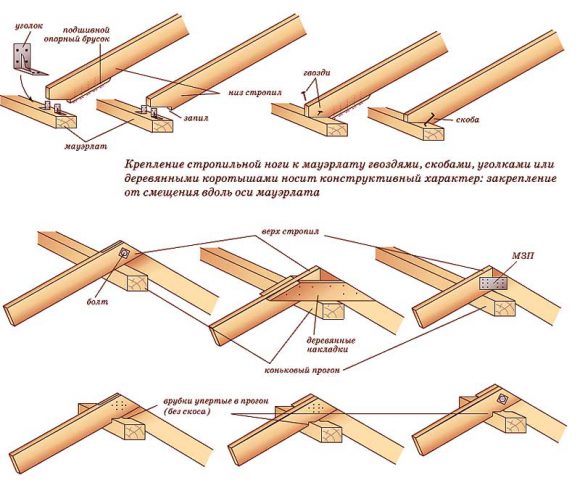 уголок

подшивной опорный брусок

низ стропил

запил

мауэрлат

гвозди

скоба

Крепление стропильной ноги к мауэрлату гвоздями, скобами, уголками или деревянными коротышами носит конструктивный характер: закрепление от смещения вдоль оси мауэрлата

верх стропил

МЗП

болт

деревянные накладки

коньковый прогон

врубки упертые в прогон (без скоса)