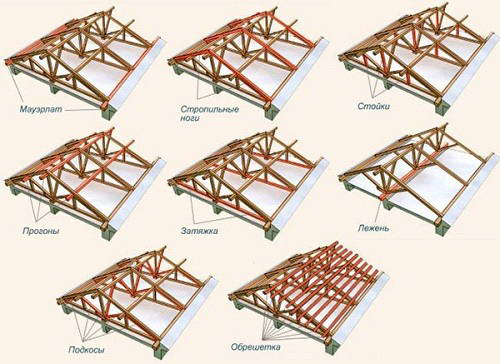 Мауэрлат

Стропильные ноги

Стойки

Прогоны

Затяжка

Лежень

Подкосы

Обрешетка