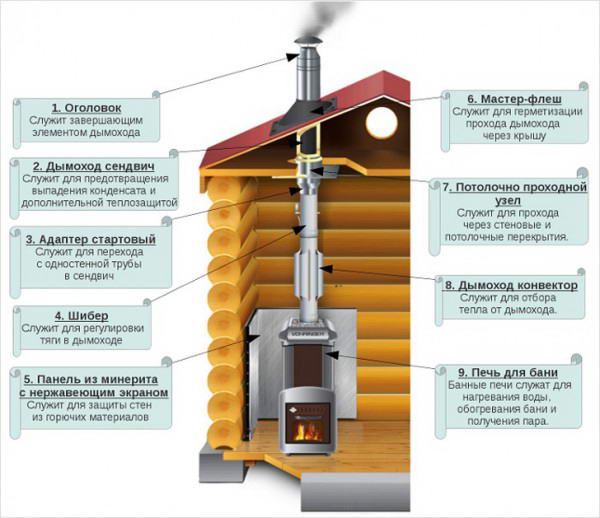 1. Оголовок
Служит завершающим элементом дымохода

2. Дымоход сендвич
Служит для предотвращения выпадения конденсата и дополнительной теплозащитой

3. Адаптер стартовый
Служит для перехода с одностенной трубы в сендвич

4. Шибер
Служит для регулировки тяги в дымоходе

5. Панель из минерита с нержавеющим экраном
Служит для защиты стен из горючих материалов

6. Мастер-флеш
Служит для герметизации прохода дымохода через крышу

7. Потолочно проходной узел
Служит для прохода через стеновые и потолочные перекрытия.

8. Дымоход конвектор
Служит для отбора тепла от дымохода.

9. Печь для бани
Банные печи служат для нагревания воды, обогревания бани и получения пара.

VOHRINGER